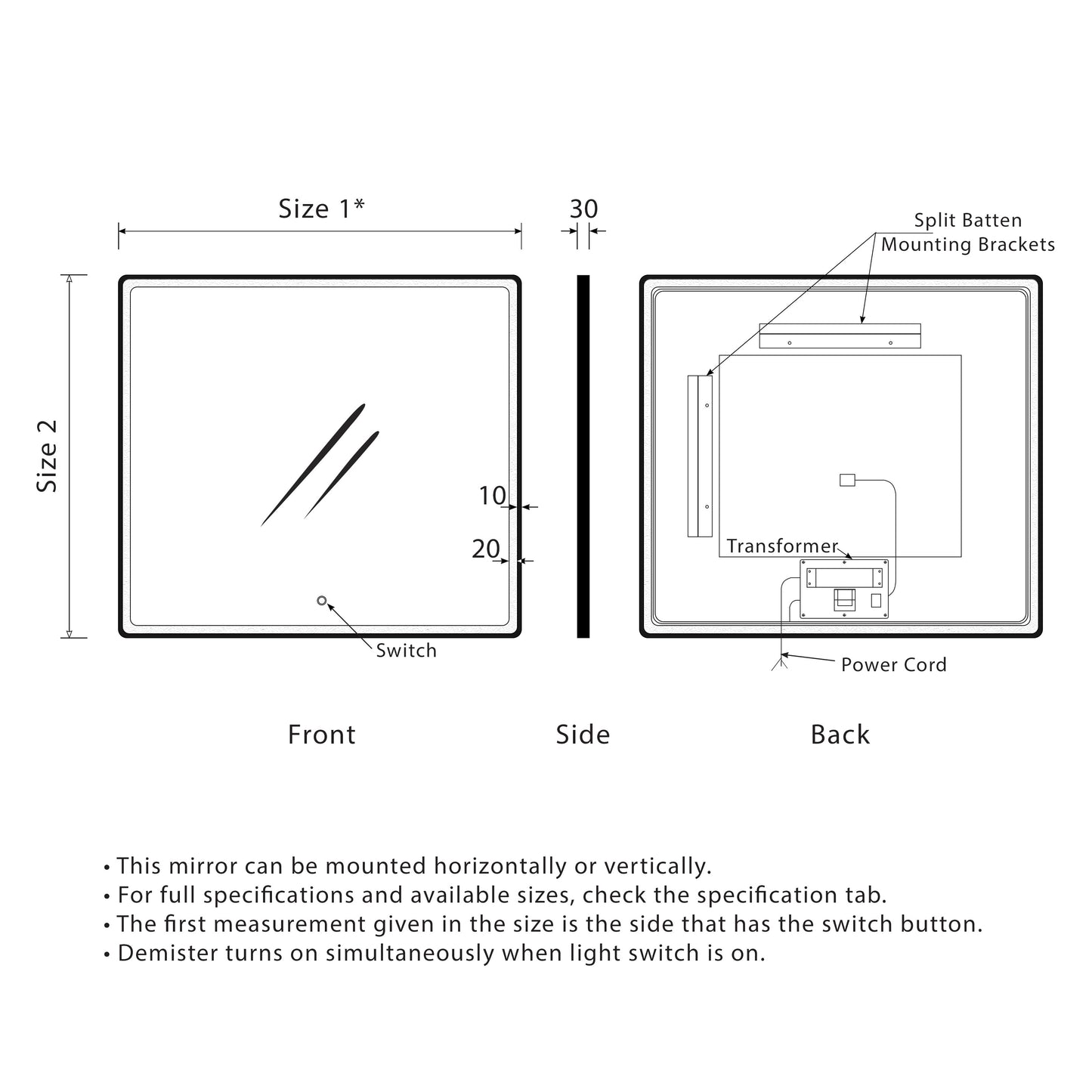 Size 1*

30

Split Batten Mounting Brackets

Size 2

10

20

Transformer

Switch

Power Cord

Front

Side

Back

• This mirror can be mounted horizontally or vertically.
• For full specifications and available sizes, check the specification tab.
• The first measurement given in the size is the side that has the switch button.
• Demister turns on simultaneously when light switch is on.