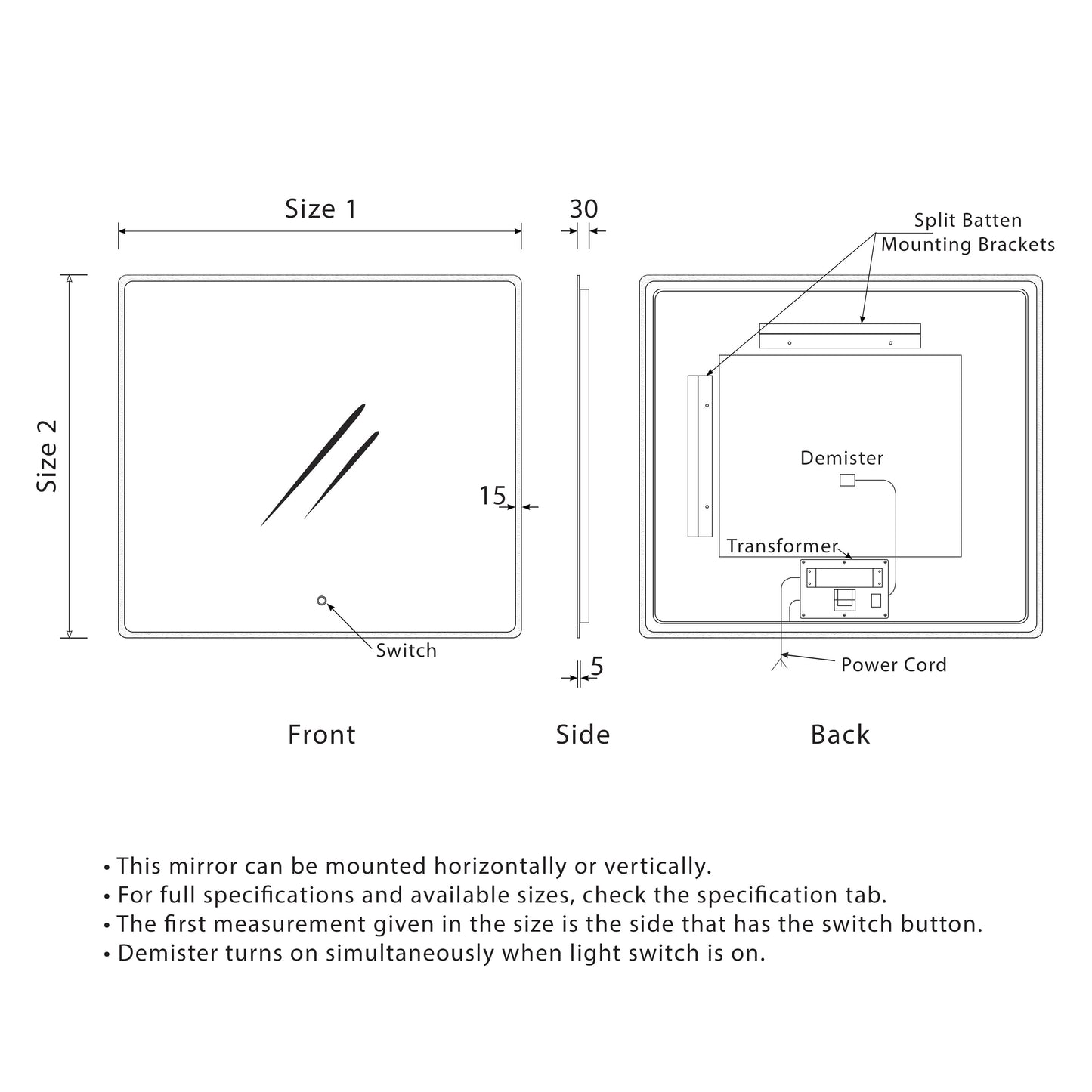 Size 1

30

Split Batten Mounting Brackets

Size 2

15

Demister

Transformer

Switch

5

Power Cord

Front

Side

Back

• This mirror can be mounted horizontally or vertically.
• For full specifications and available sizes, check the specification tab.
• The first measurement given in the size is the side that has the switch button.
• Demister turns on simultaneously when light switch is on.