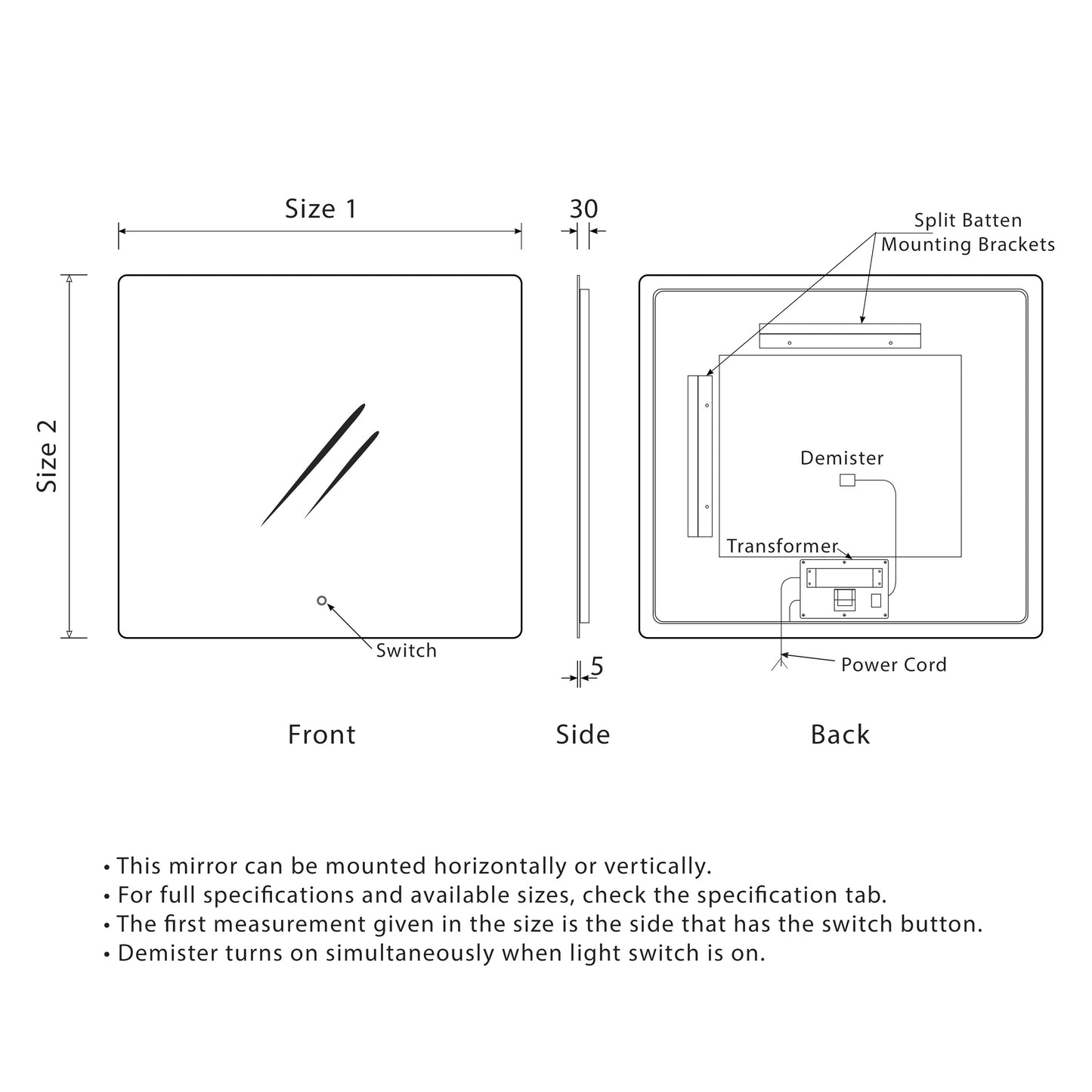 Size 1

30

Split Batten Mounting Brackets

Size 2

Demister

Transformer

Switch

5

Power Cord

Front

Side

Back

• This mirror can be mounted horizontally or vertically.
• For full specifications and available sizes, check the specification tab.
• The first measurement given in the size is the side that has the switch button.
• Demister turns on simultaneously when light switch is on.