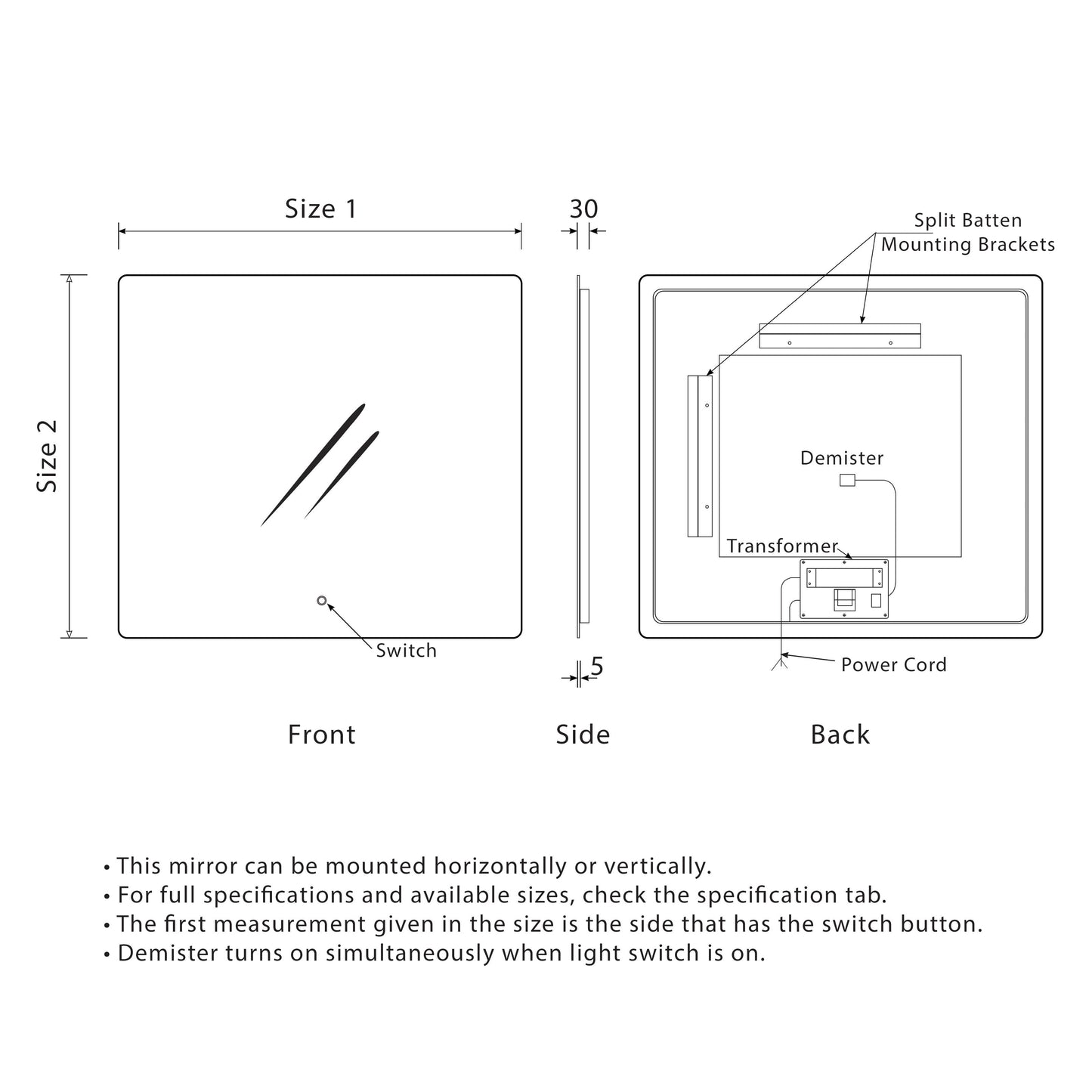 Size 1

30

Split Batten Mounting Brackets

Size 2

Demister

Transformer

Switch

5

Power Cord

Front

Side

Back

• This mirror can be mounted horizontally or vertically.
• For full specifications and available sizes, check the specification tab.
• The first measurement given in the size is the side that has the switch button.
• Demister turns on simultaneously when light switch is on.