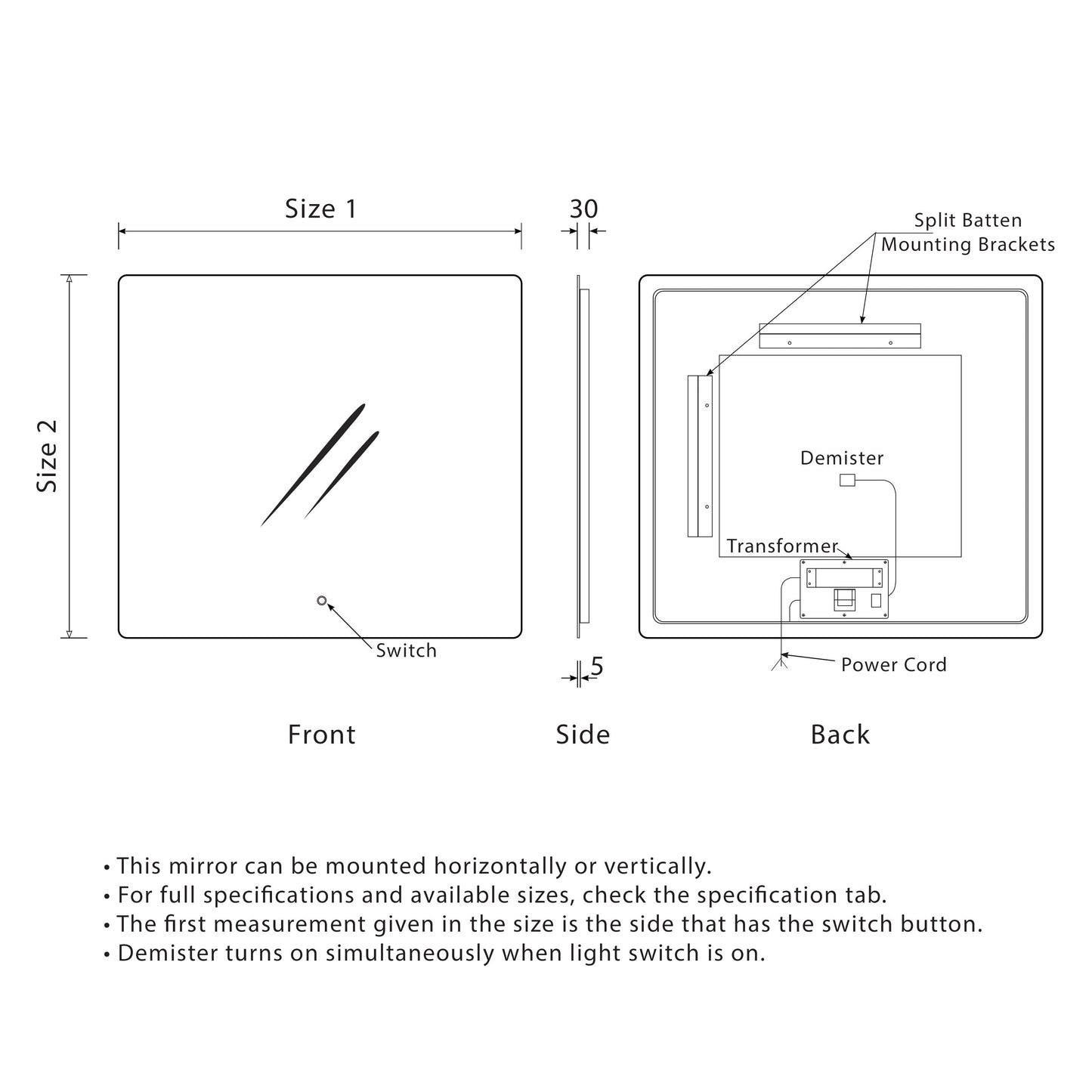 Size 1

30

Split Batten
Mounting Brackets

Size 2

Demister

Transformer

Switch

5

Power Cord

Front

Side

Back

• This mirror can be mounted horizontally or vertically.
• For full specifications and available sizes, check the specification tab.
• The first measurement given in the size is the side that has the switch button.
• Demister turns on simultaneously when light switch is on.